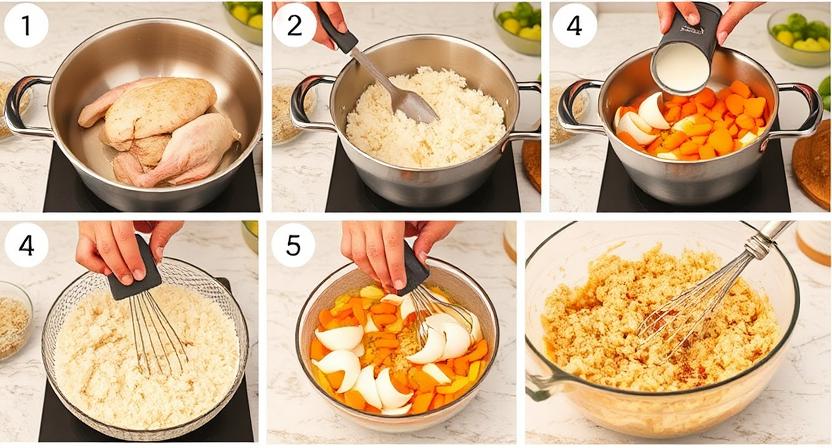 1

2

4

4

5