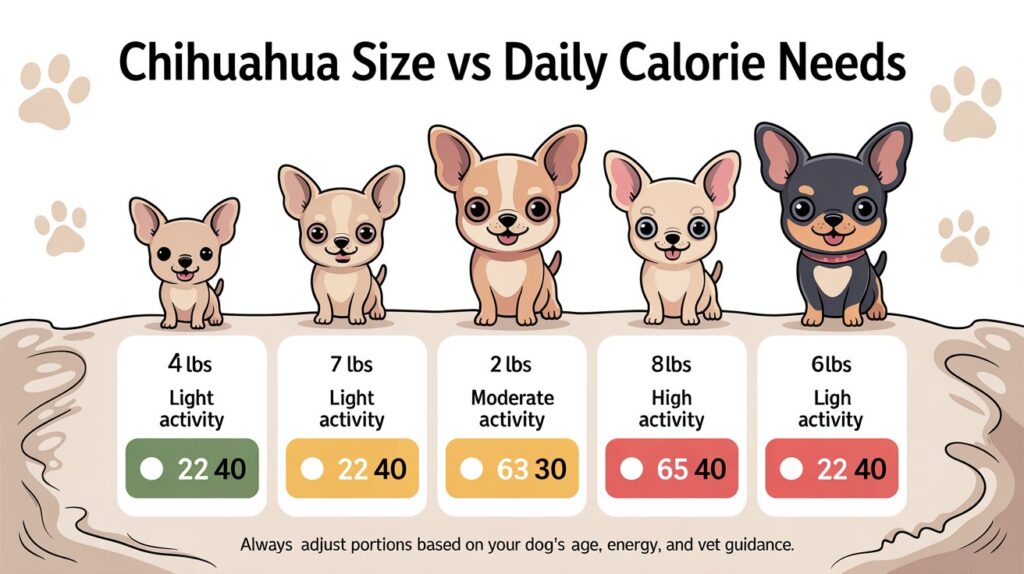 Chihuahua Size vs Daily Calorie Needs

4 lbs
Light activity
22 40

7 lbs
Light activity
22 40

2 lbs
Moderate activity
63 30

8lbs
High activity
65 40

6lbs
Ligh activity
22 40

Always adjust portions based on your dog's age, energy, and vet guidance.